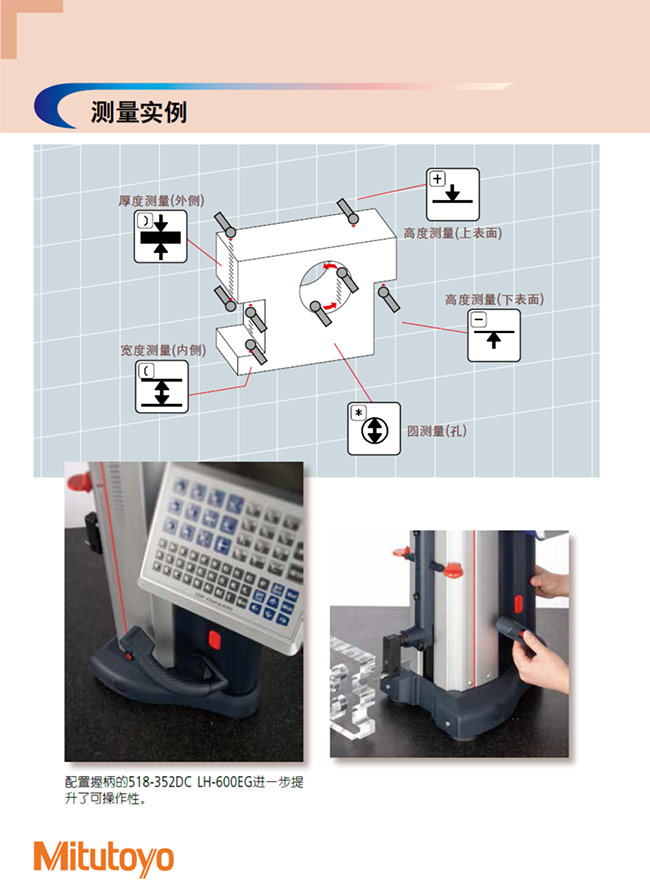 测量实例

厚度测量(外侧)

高度测量(上表面)

高度测量(下表面)

宽度测量(内侧)

圆测量(孔)

配置握柄的518-352DC LH-600EG进一步提升了可操作性。

Mitutoyo